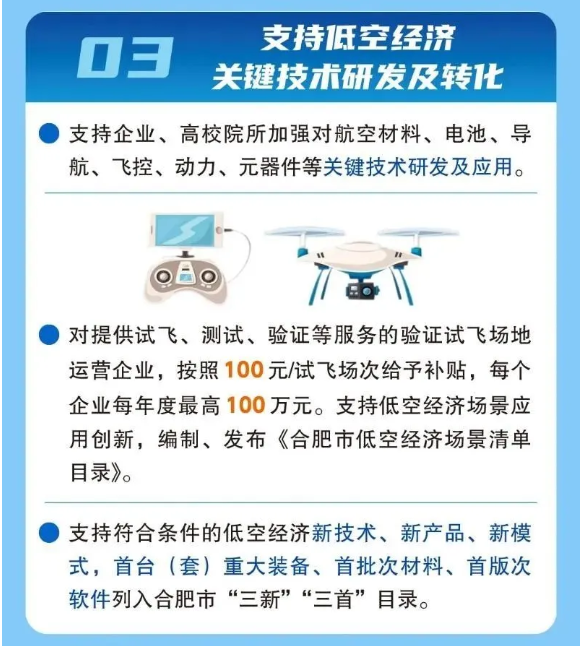 03 支持低空经济
关键技术研发及转化

支持企业、高校院所加强对航空材料、电池、导航、飞控、动力、元器件等关键技术研发及应用。

对提供试飞、测试、验证等服务的验证试飞场地运营企业，按照100元/试飞场次给予补贴，每个企业每年度最高100万元。支持低空经济场景应用创新，编制、发布《合肥市低空经济场景清单目录》。

支持符合条件的低空经济新技术、新产品、新模式，首台（套）重大装备、首批次材料、首版次软件列入合肥市“三新”“三首”目录。